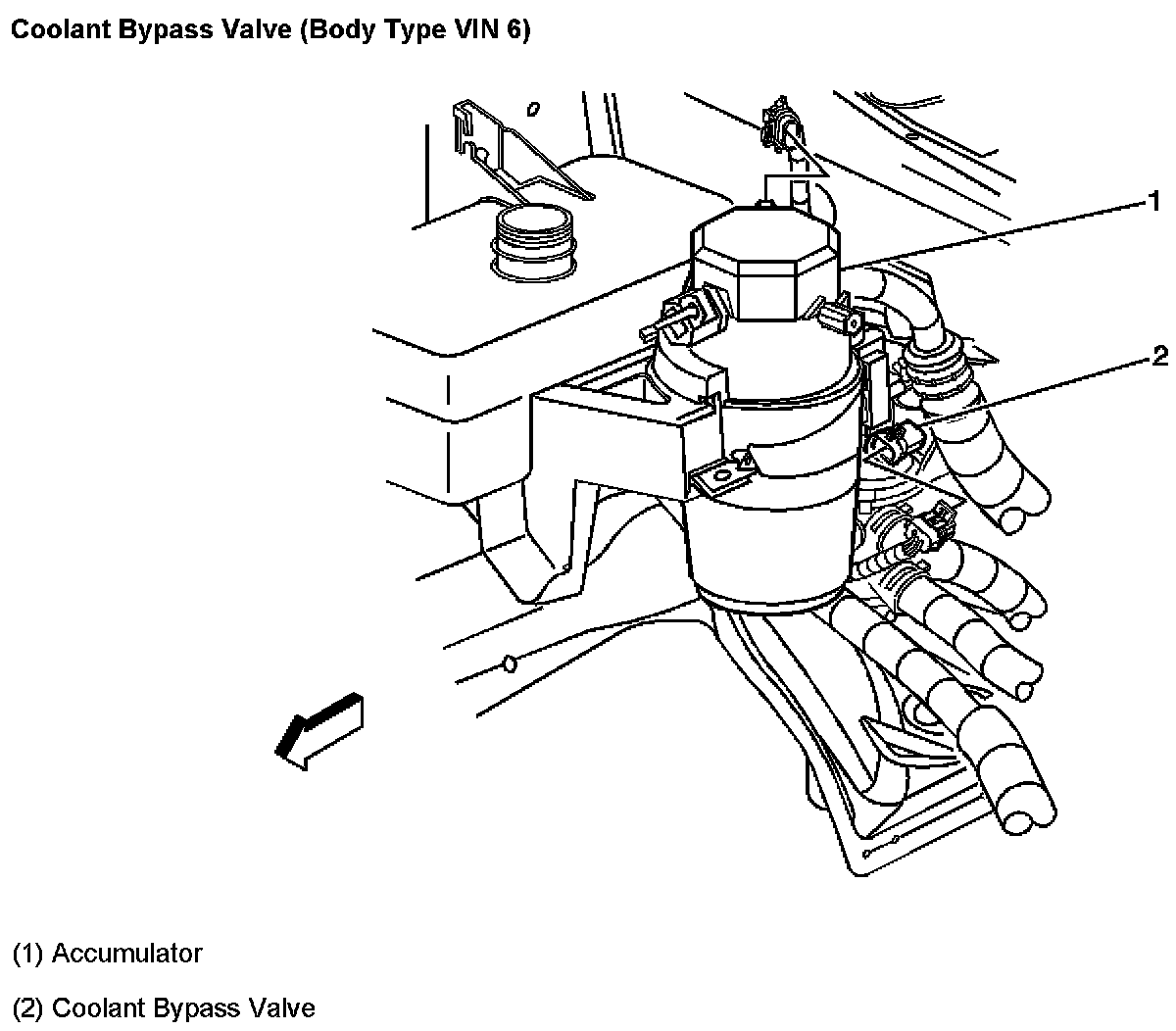 Coolant Bypass Valve (Body Type VIN 6)

1

2

(1) Accumulator

(2) Coolant Bypass Valve