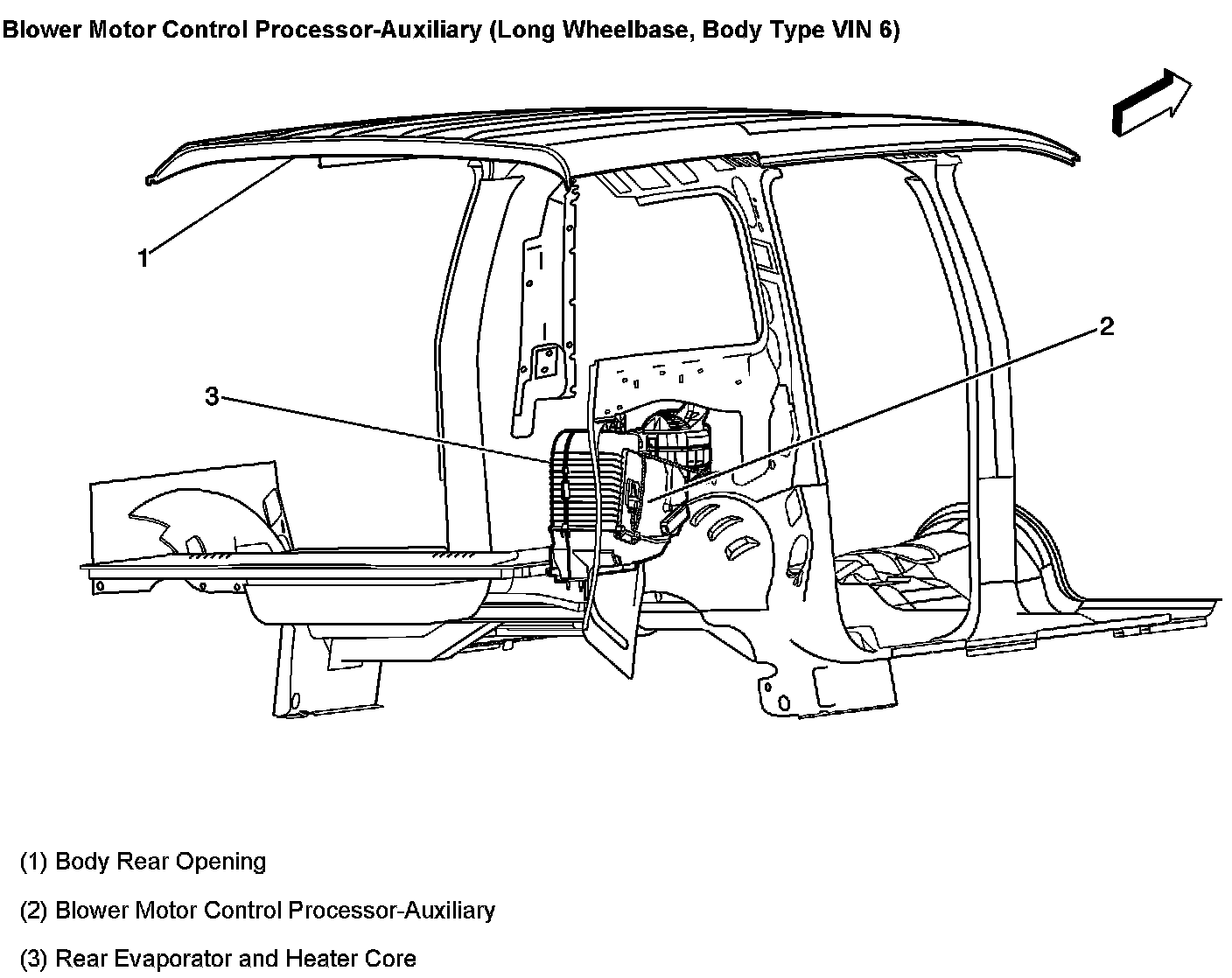 Blower Motor Control Processor-Auxiliary (Long Wheelbase, Body Type VIN 6)

1

2

3

(1) Body Rear Opening

(2) Blower Motor Control Processor-Auxiliary

(3) Rear Evaporator and Heater Core