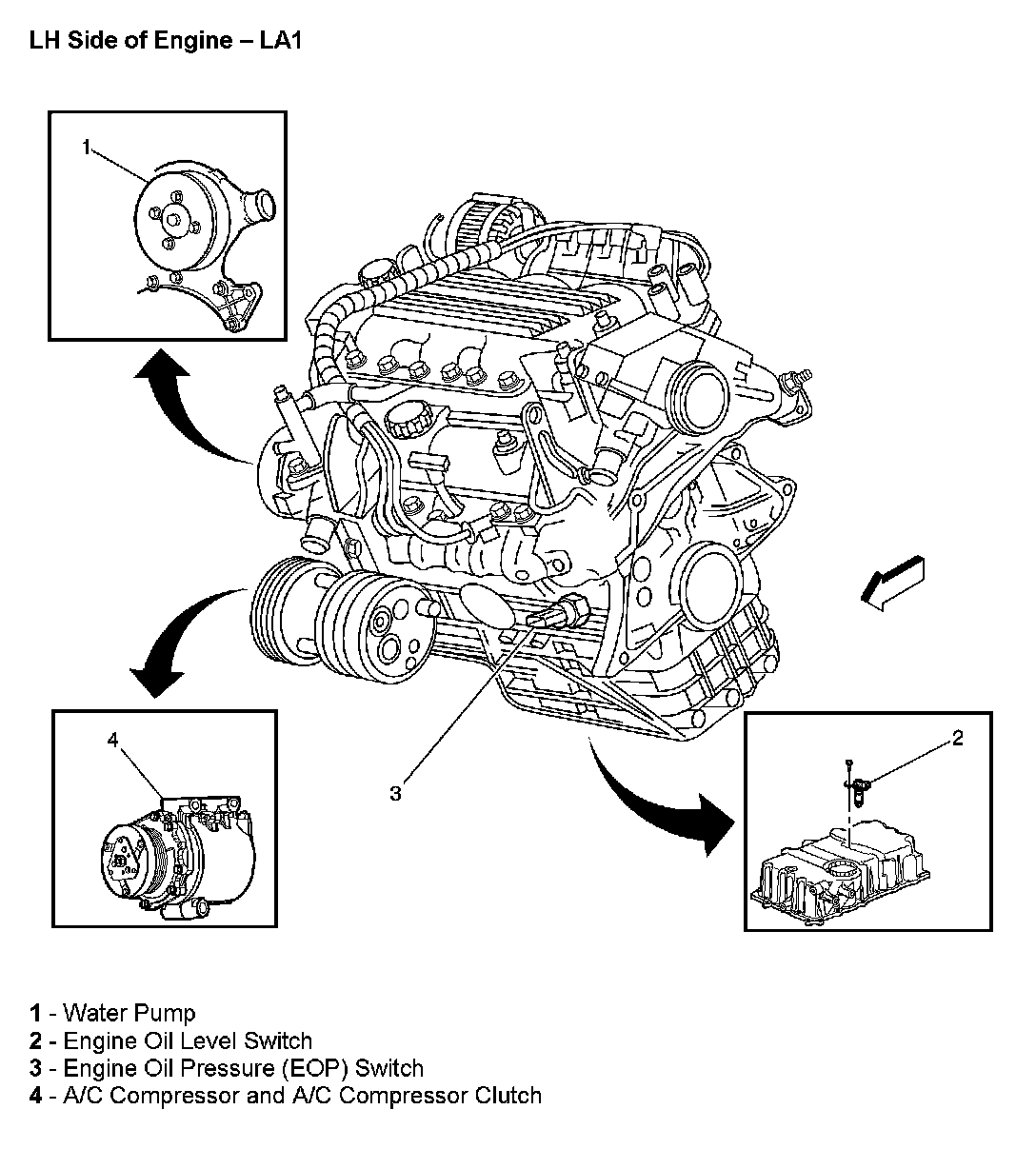 LH Side of Engine – LA1

1

4

3

2

1 - Water Pump
2 - Engine Oil Level Switch
3 - Engine Oil Pressure (EOP) Switch
4 - A/C Compressor and A/C Compressor Clutch