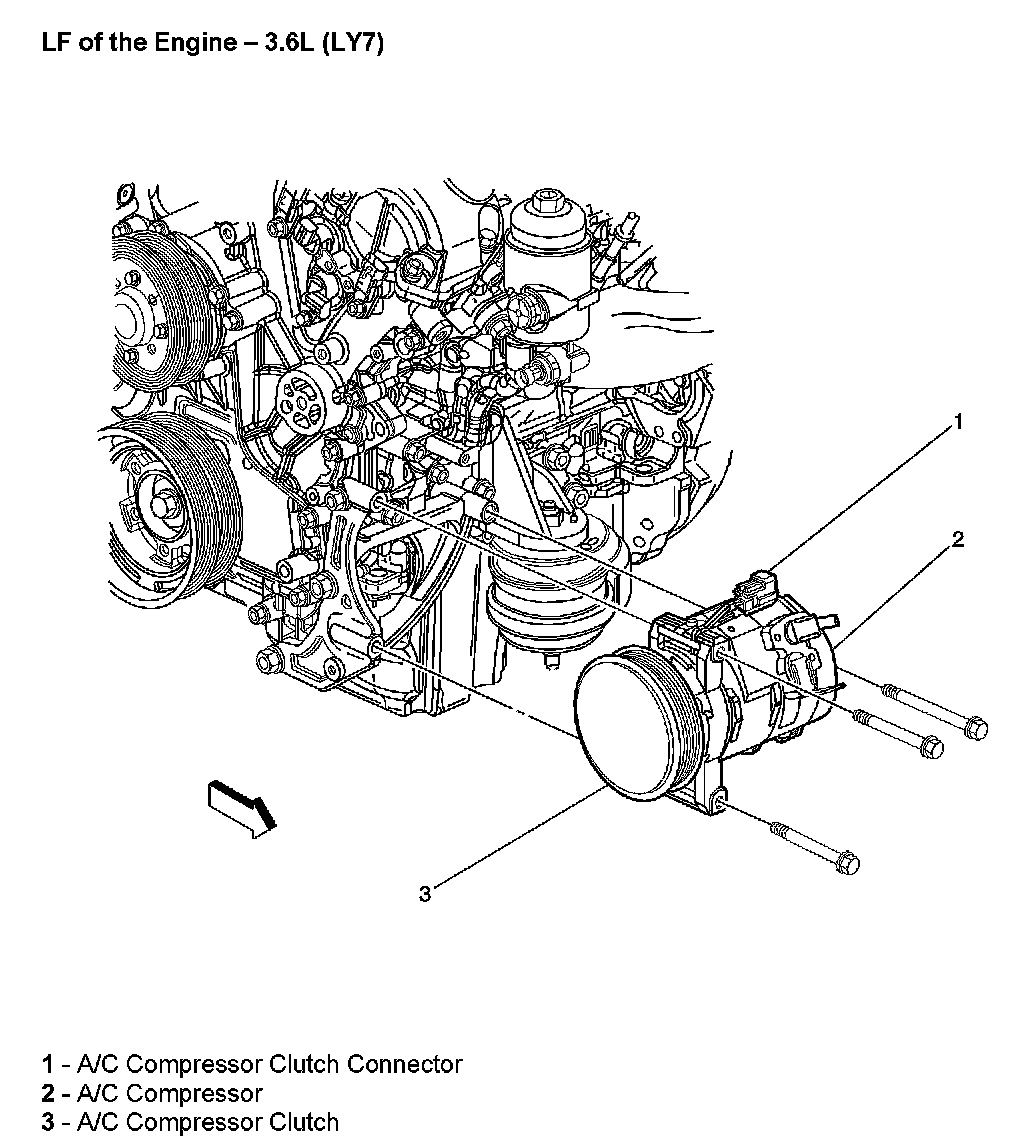 LF of the Engine – 3.6L (LY7)

1

2

3

1 - A/C Compressor Clutch Connector
2 - A/C Compressor
3 - A/C Compressor Clutch