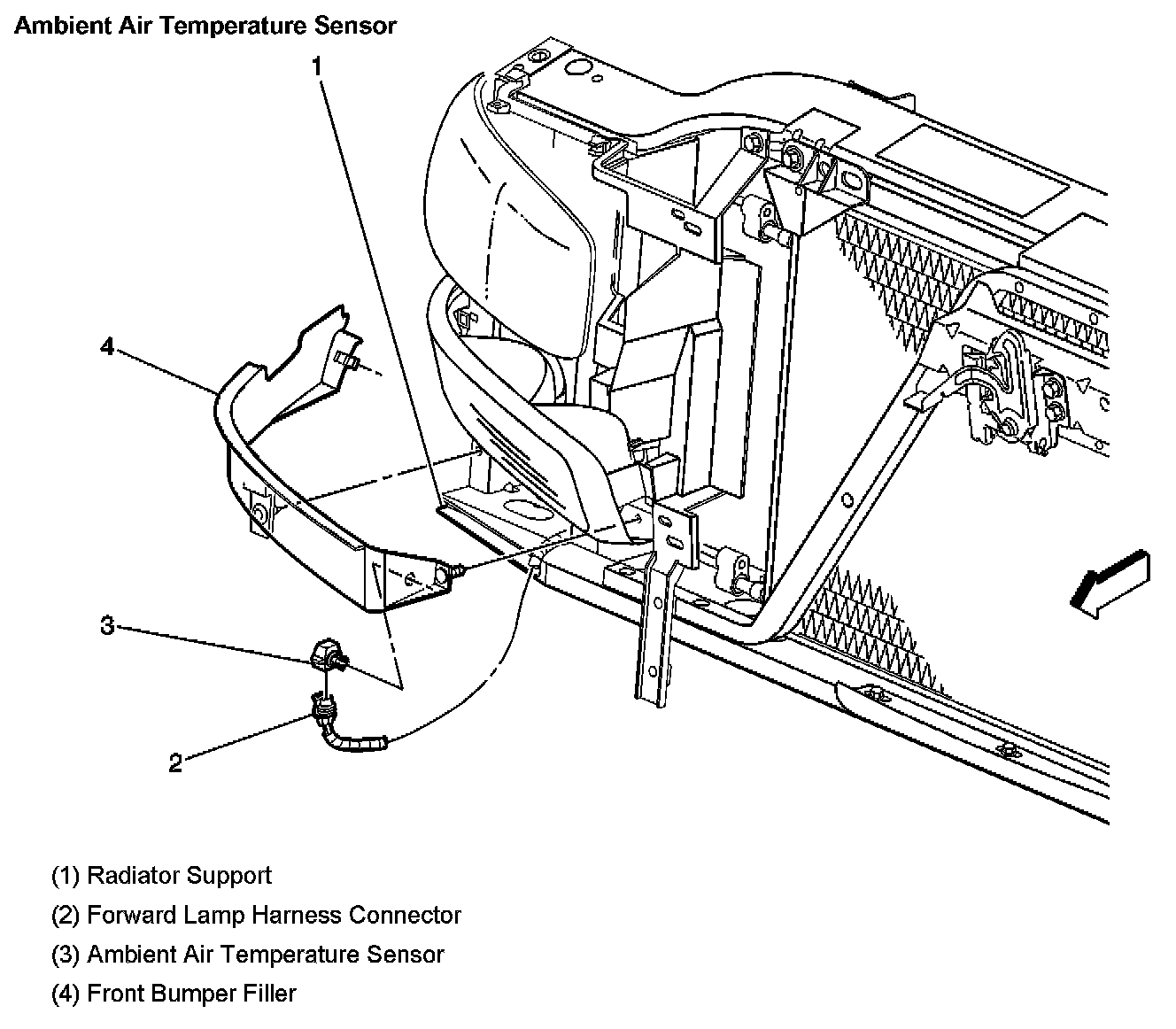 Ambient Air Temperature Sensor

1

4

3

2

(1) Radiator Support

(2) Forward Lamp Harness Connector

(3) Ambient Air Temperature Sensor

(4) Front Bumper Filler