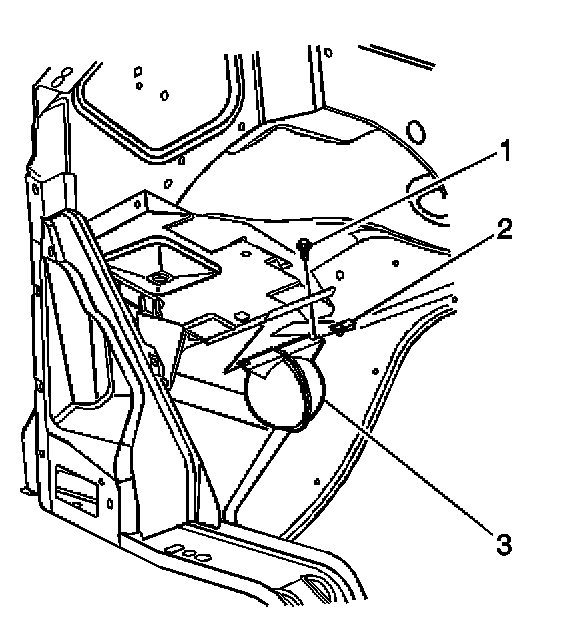 1
2
3