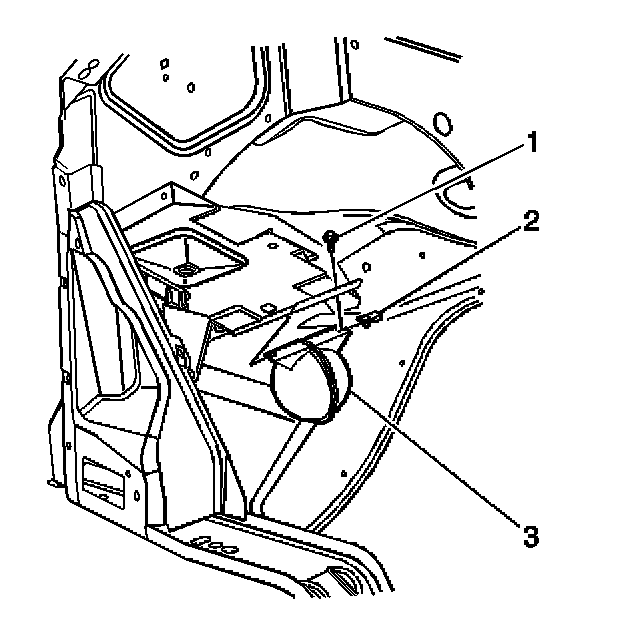 1
2
3