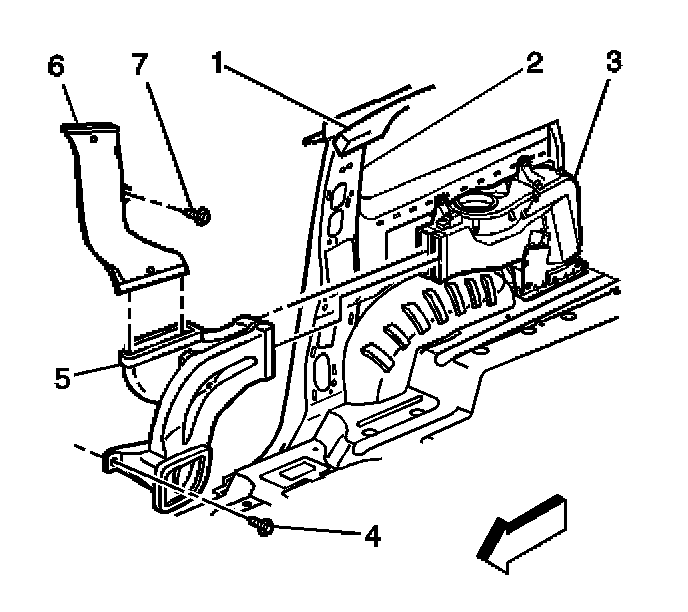 6
7
1
2
3
5
4