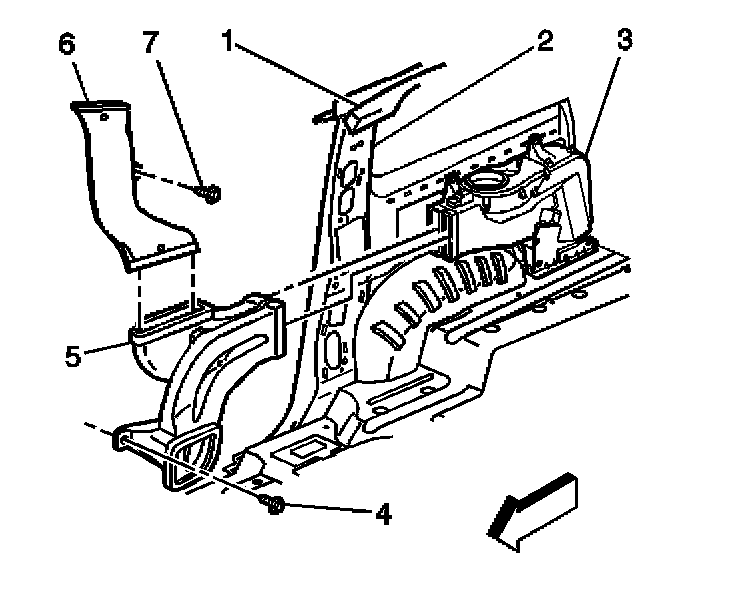 6
7
1
2
3
5
4