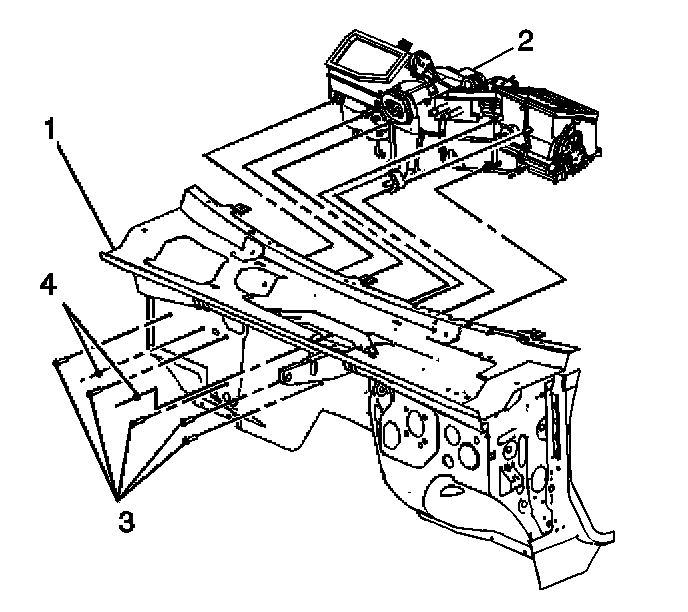 2
1
4
3