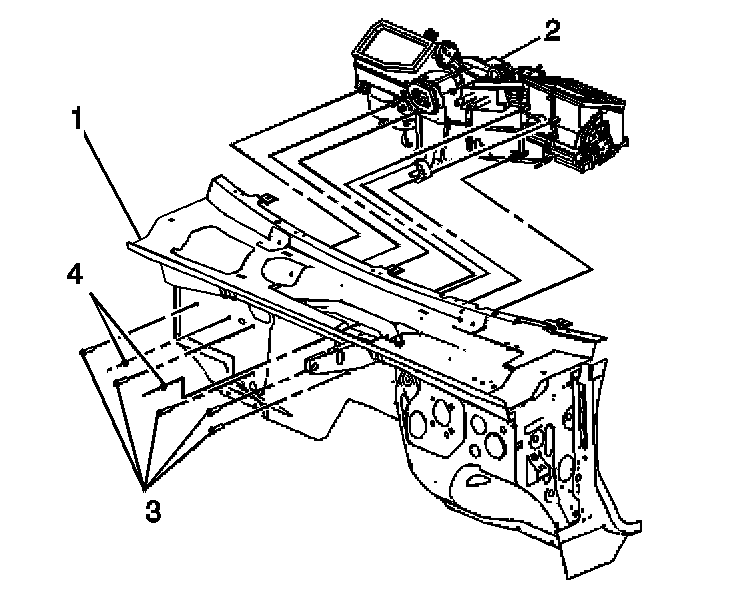 2
1
4
3