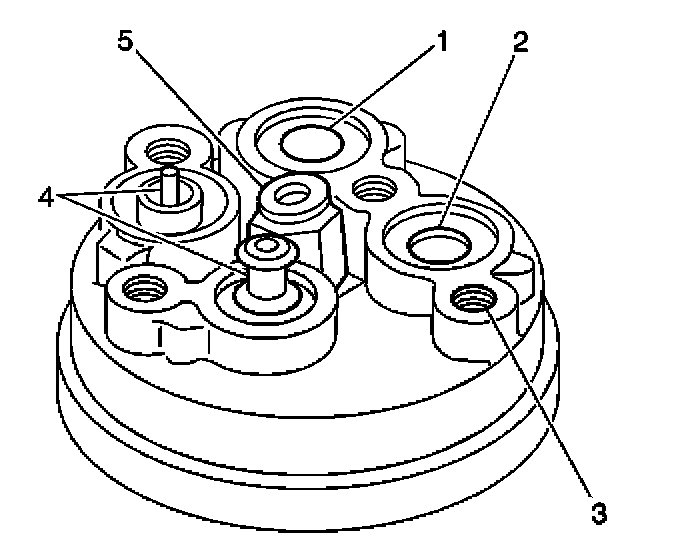 5
1
2
4
3