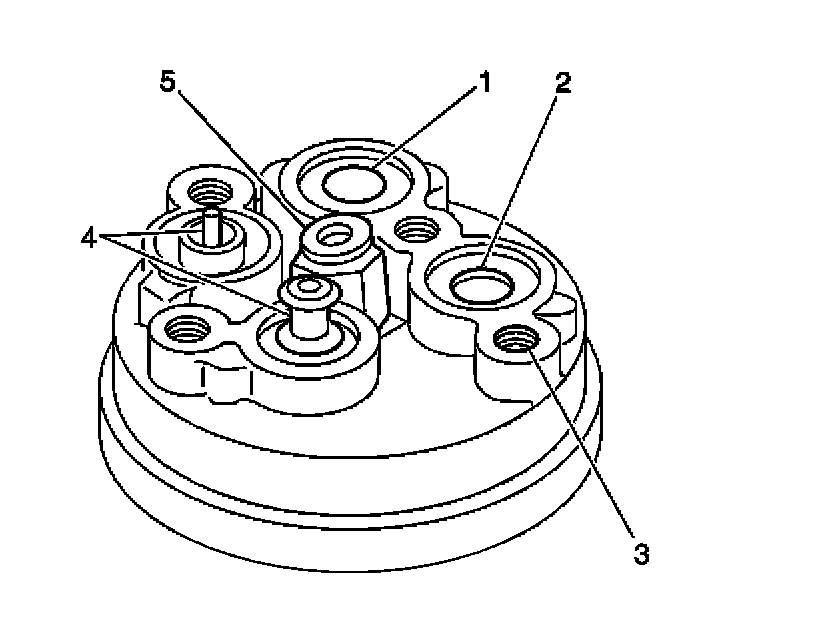 5
1
2
4
3