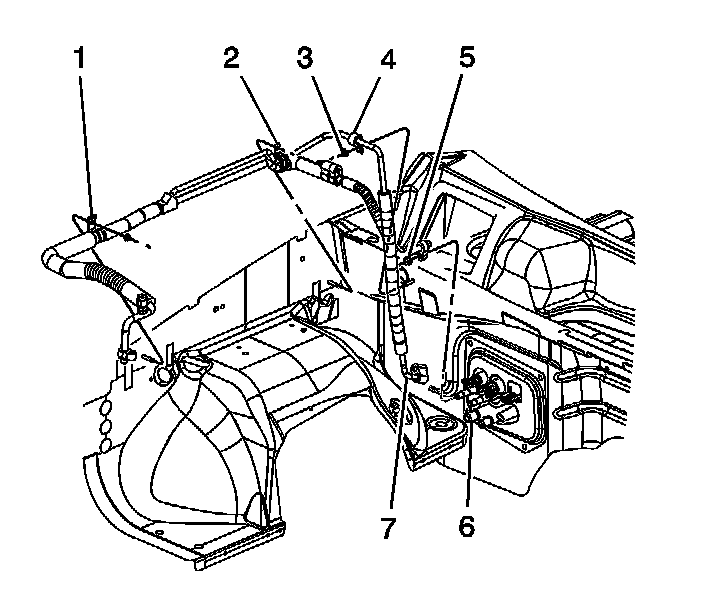 1
2
3
4
5
7
6