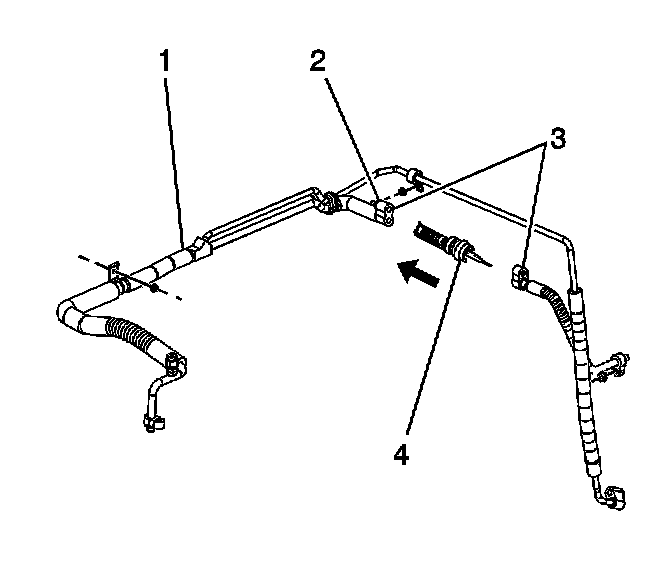 1
2
3
4