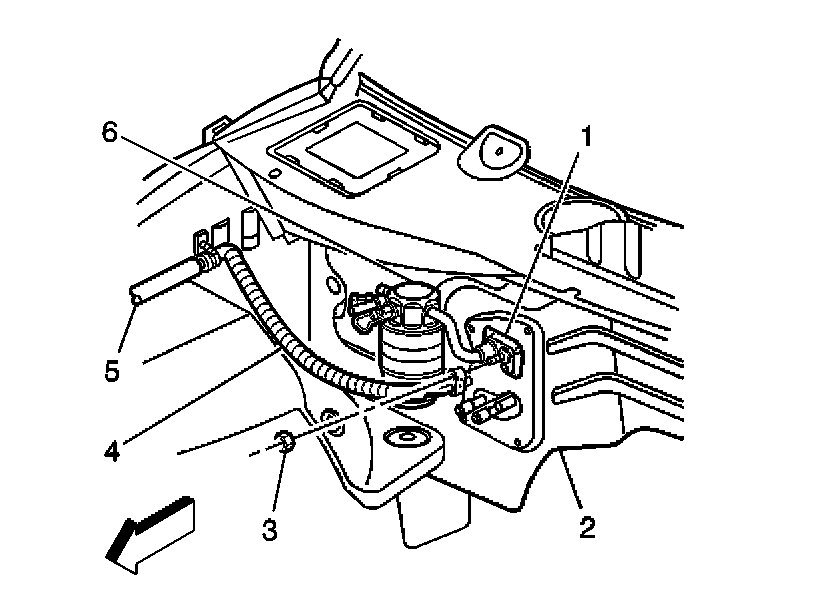 6
1
5
4
3
2