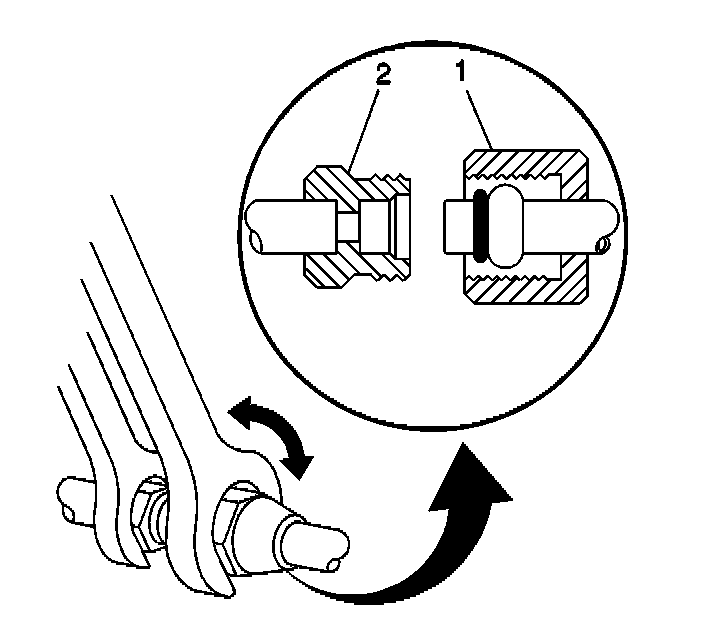 2
1