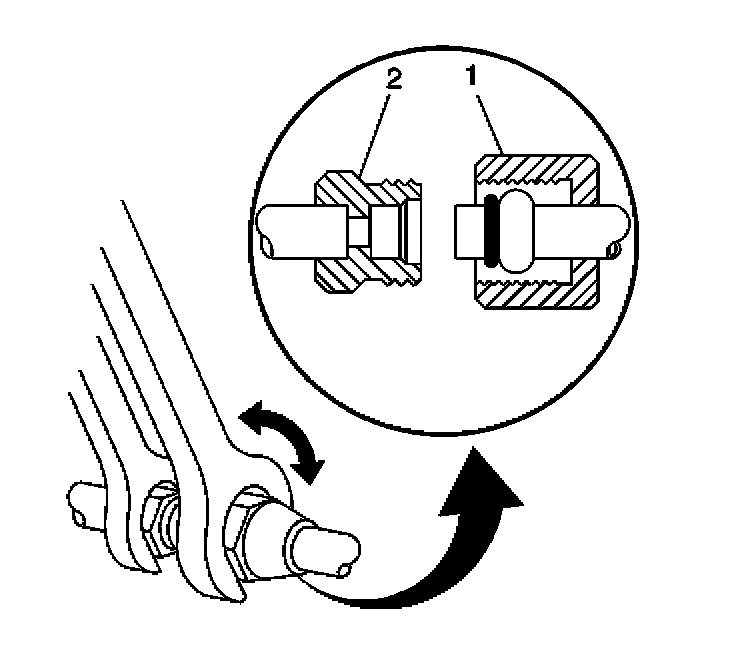 2
1