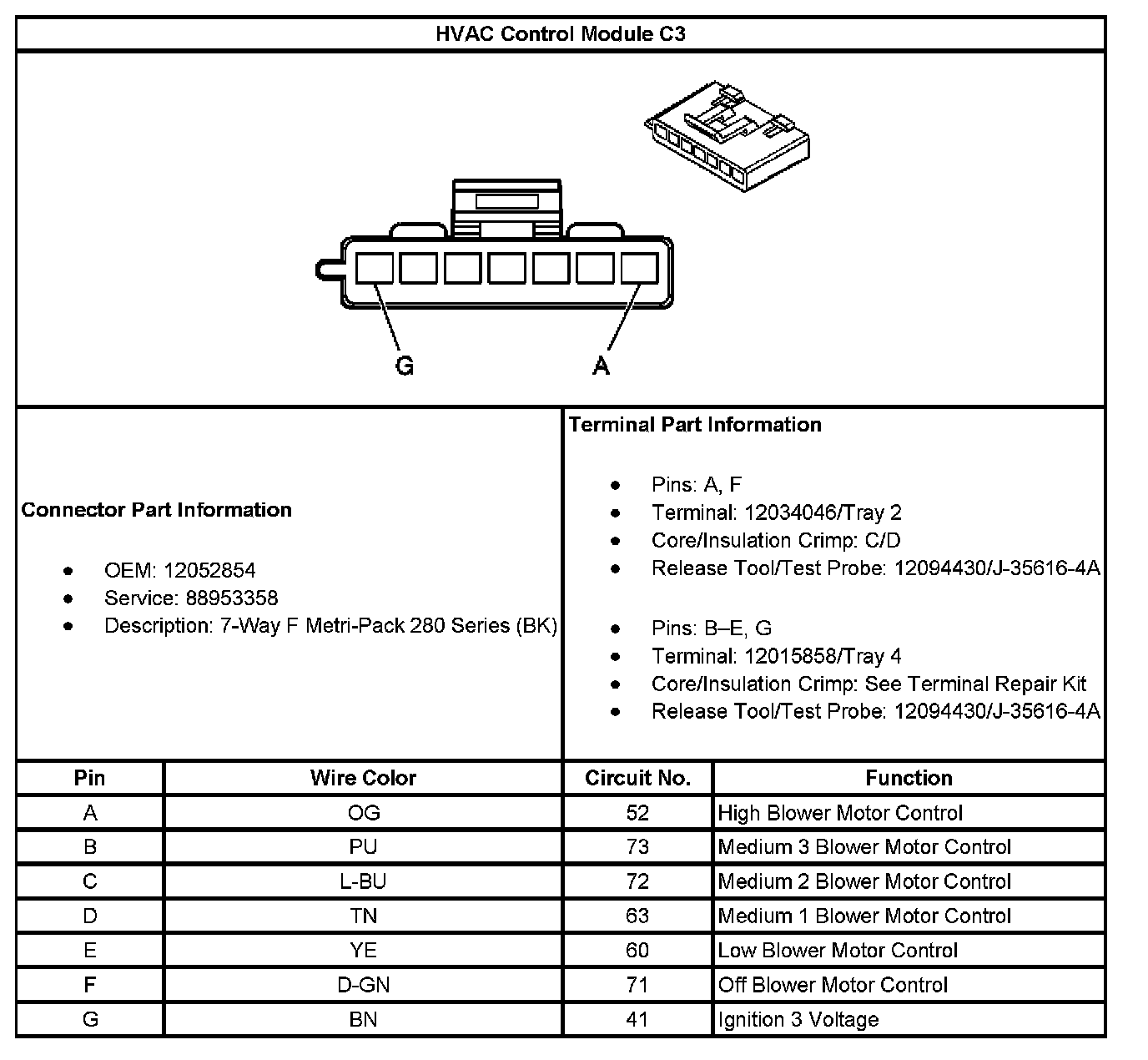 HVAC Control Module C3

G

A

Connector Part Information

- OEM: 12052854
- Service: 88953358
- Description: 7-Way F Metri-Pack 280 Series (BK)

Terminal Part Information

- Pins: A, F
- Terminal: 12034046/Tray 2
- Core/Insulation Crimp: C/D
- Release Tool/Test Probe: 12094430/J-35616-4A

- Pins: B–E, G
- Terminal: 12015858/Tray 4
- Core/Insulation Crimp: See Terminal Repair Kit
- Release Tool/Test Probe: 12094430/J-35616-4A

| Pin | Wire Color | Circuit No. | Function |
|---|---|---|---|
| A | OG | 52 | High Blower Motor Control |
| B | PU | 73 | Medium 3 Blower Motor Control |
| C | L-BU | 72 | Medium 2 Blower Motor Control |
| D | TN | 63 | Medium 1 Blower Motor Control |
| E | YE | 60 | Low Blower Motor Control |
| F | D-GN | 71 | Off Blower Motor Control |
| G | BN | 41 | Ignition 3 Voltage |