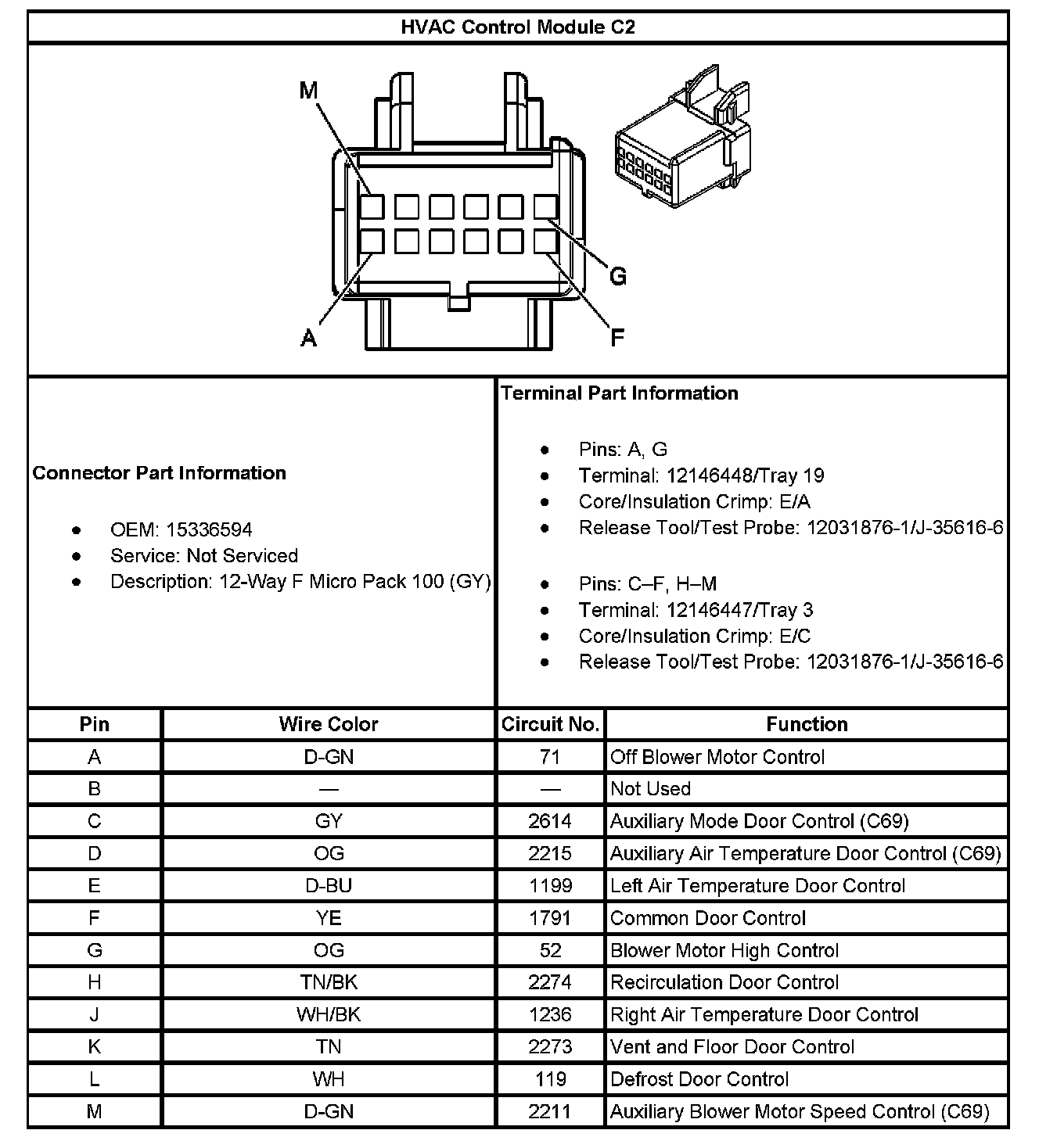 HVAC Control Module C2

M
G
A
F

Connector Part Information

- OEM: 15336594
- Service: Not Serviced
- Description: 12-Way F Micro Pack 100 (GY)

Terminal Part Information

- Pins: A, G
- Terminal: 12146448/Tray 19
- Core/Insulation Crimp: E/A
- Release Tool/Test Probe: 12031876-1/J-35616-6

- Pins: C–F, H–M
- Terminal: 12146447/Tray 3
- Core/Insulation Crimp: E/C
- Release Tool/Test Probe: 12031876-1/J-35616-6

| Pin | Wire Color | Circuit No. | Function |
|---|---|---|---|
| A | D-GN | 71 | Off Blower Motor Control |
| B | — | — | Not Used |
| C | GY | 2614 | Auxiliary Mode Door Control (C69) |
| D | OG | 2215 | Auxiliary Air Temperature Door Control (C69) |
| E | D-BU | 1199 | Left Air Temperature Door Control |
| F | YE | 1791 | Common Door Control |
| G | OG | 52 | Blower Motor High Control |
| H | TN/BK | 2274 | Recirculation Door Control |
| J | WH/BK | 1236 | Right Air Temperature Door Control |
| K | TN | 2273 | Vent and Floor Door Control |
| L | WH | 119 | Defrost Door Control |
| M | D-GN | 2211 | Auxiliary Blower Motor Speed Control (C69) |