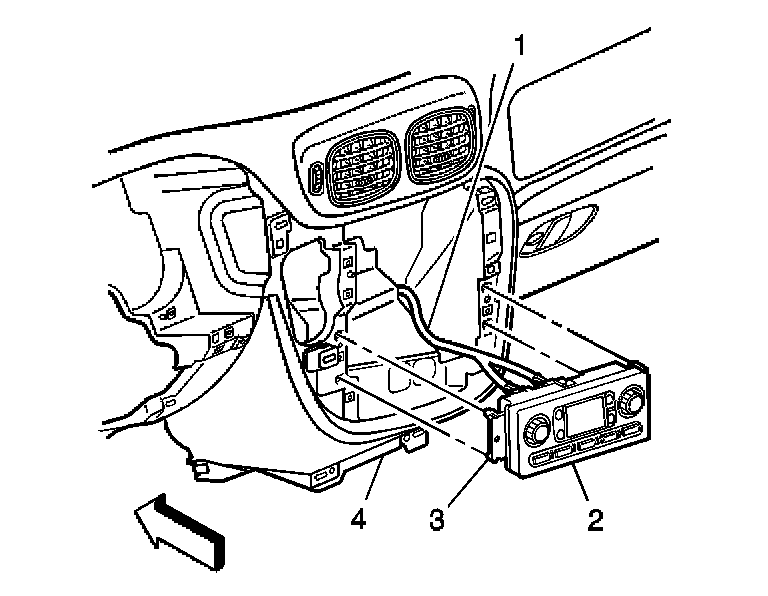 1
4
3
2