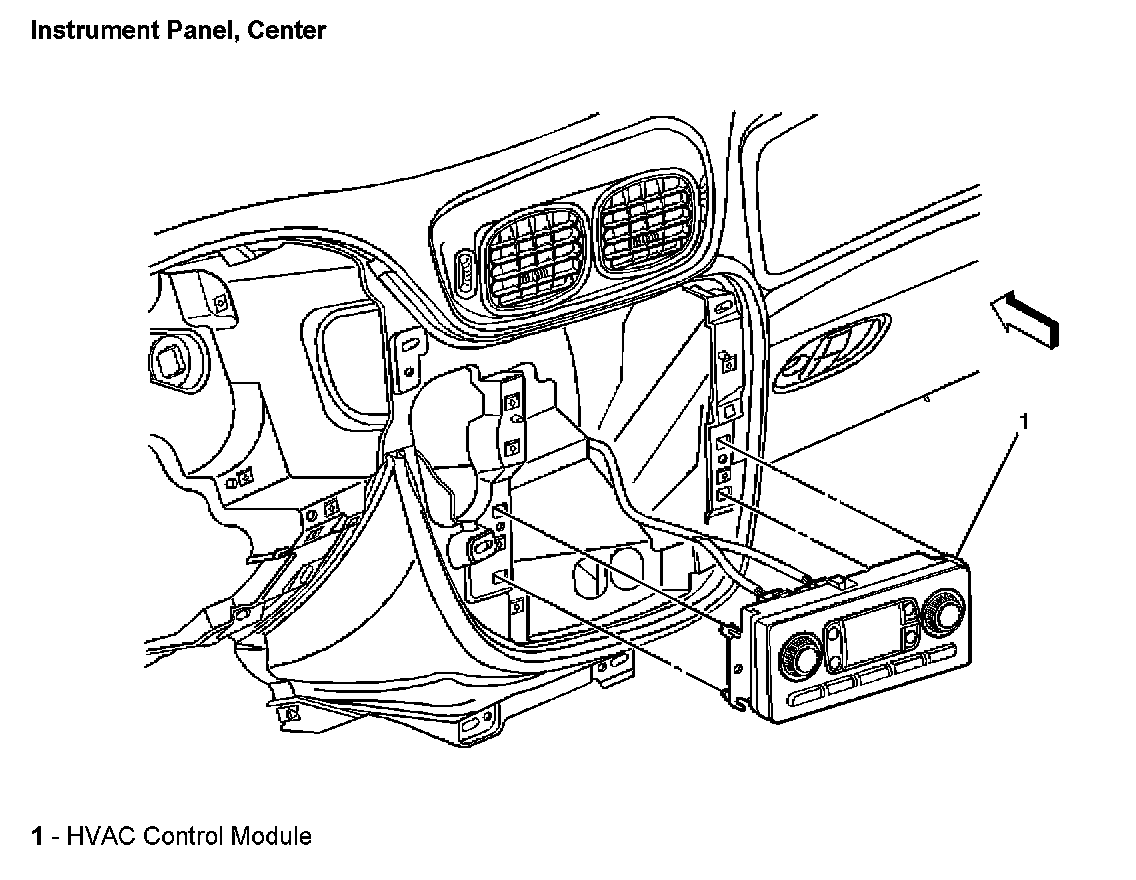 Instrument Panel, Center

1

1 - HVAC Control Module