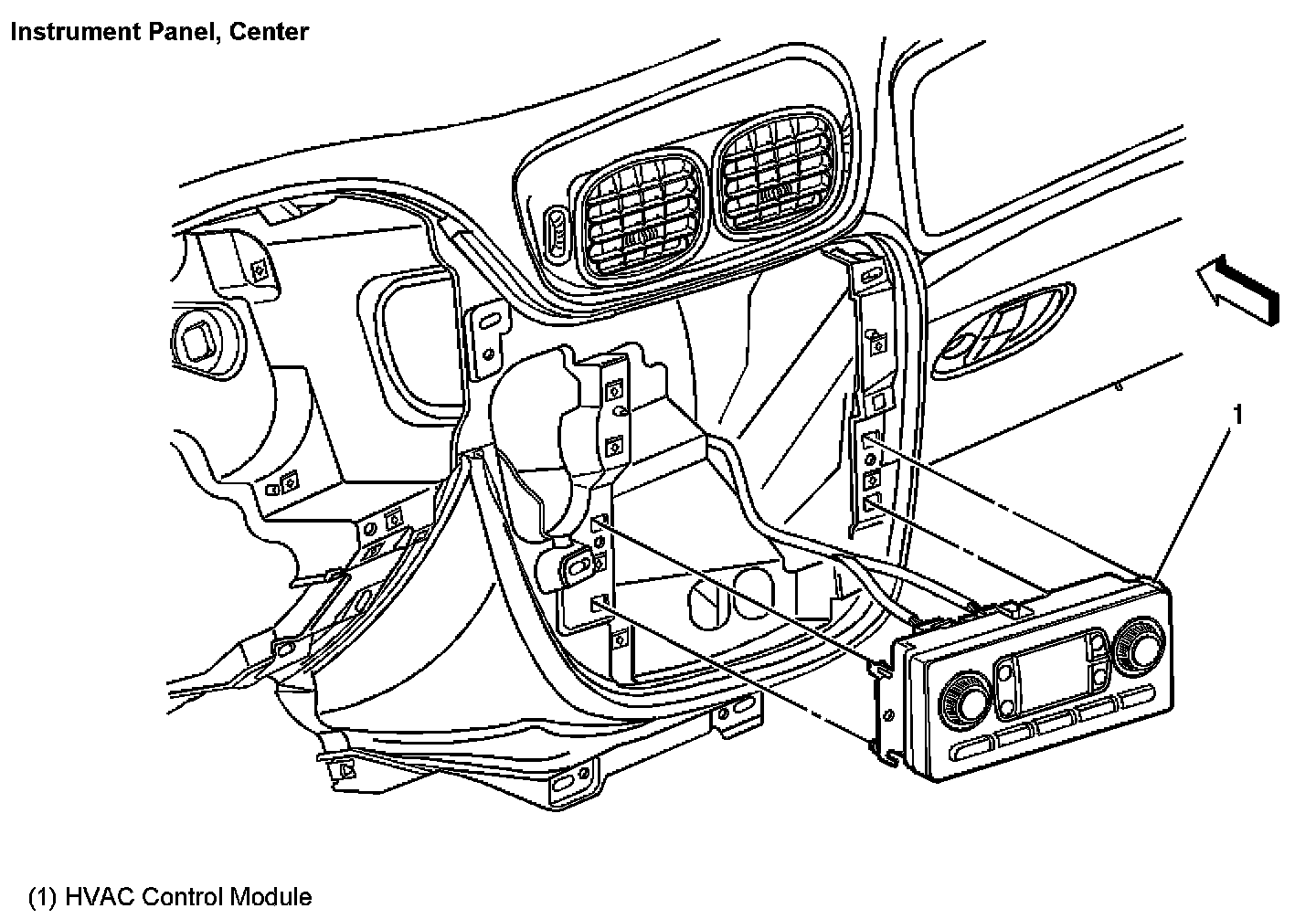 Instrument Panel, Center

1

(1) HVAC Control Module