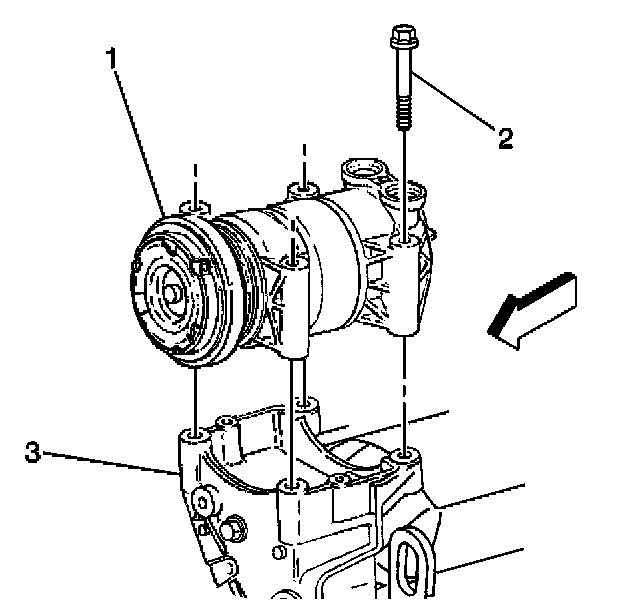 1
2
3