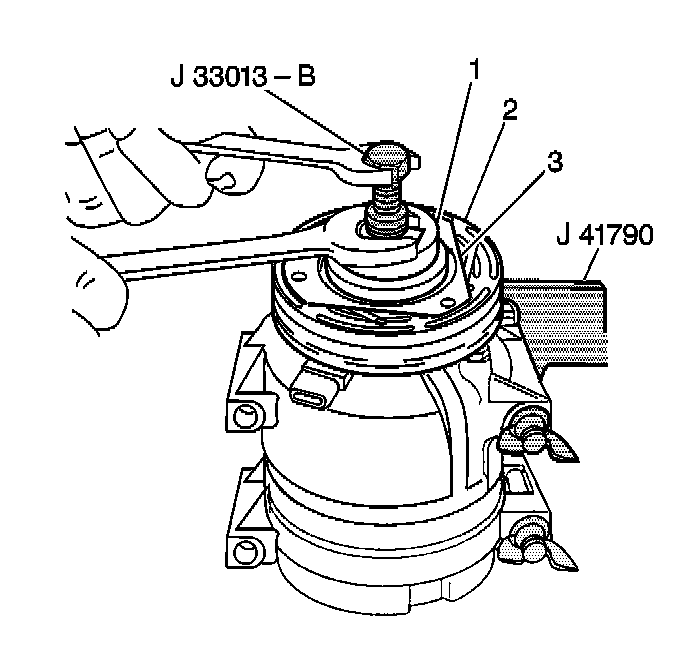 J 33013 – B
1
2
3
J 41790