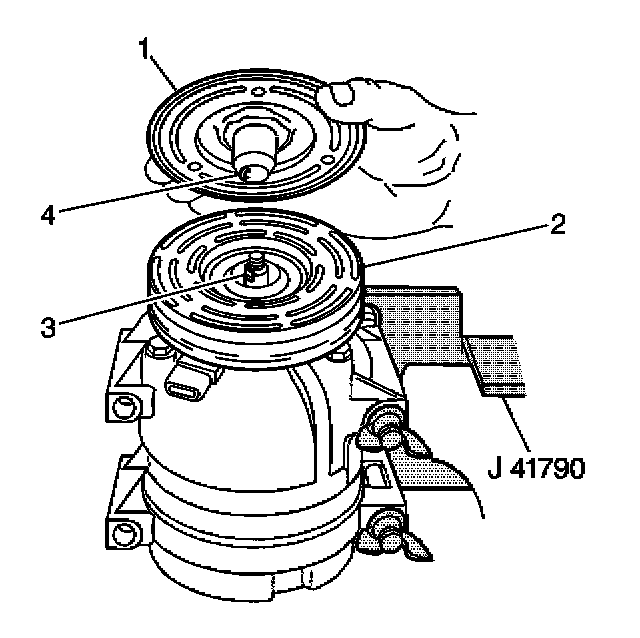 1
4
2
3
J 41790