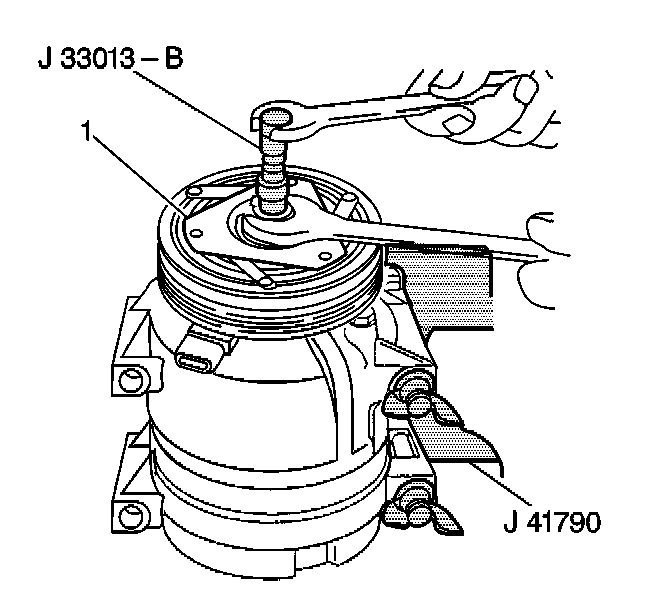 J 33013 – B
1
J 41790