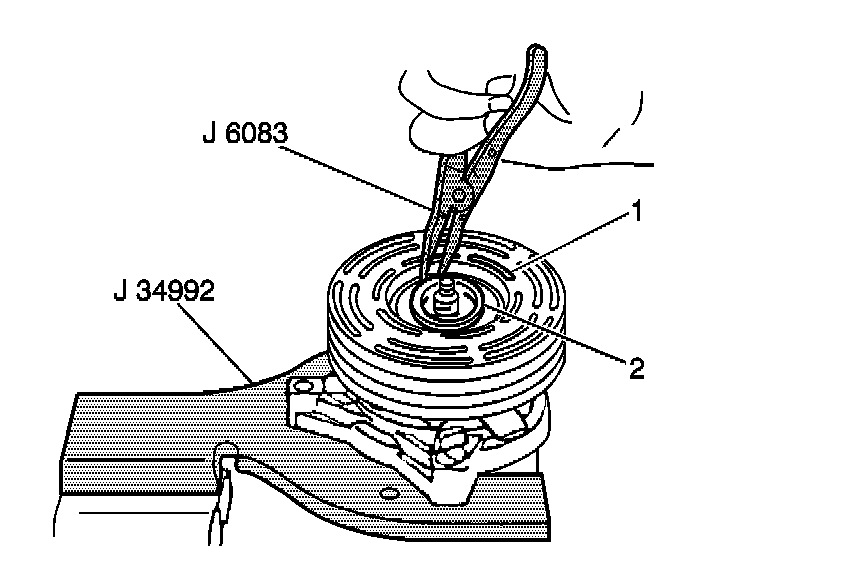 J 6083
1
J 34992
2