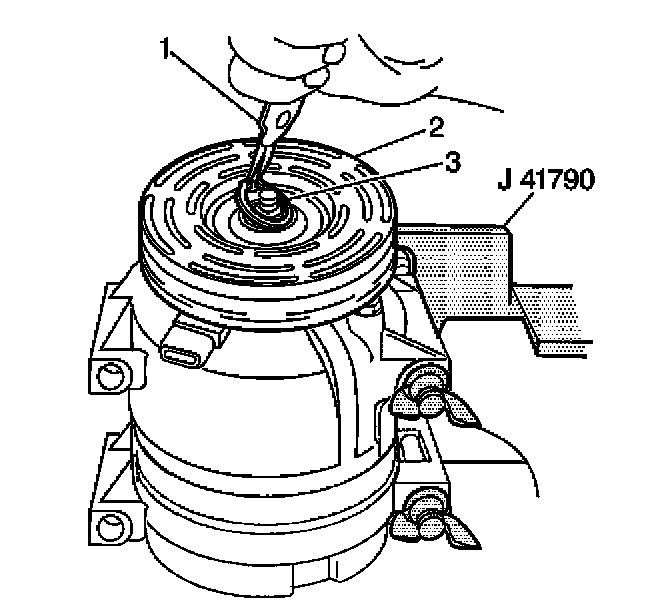 1
2
3
J 41790