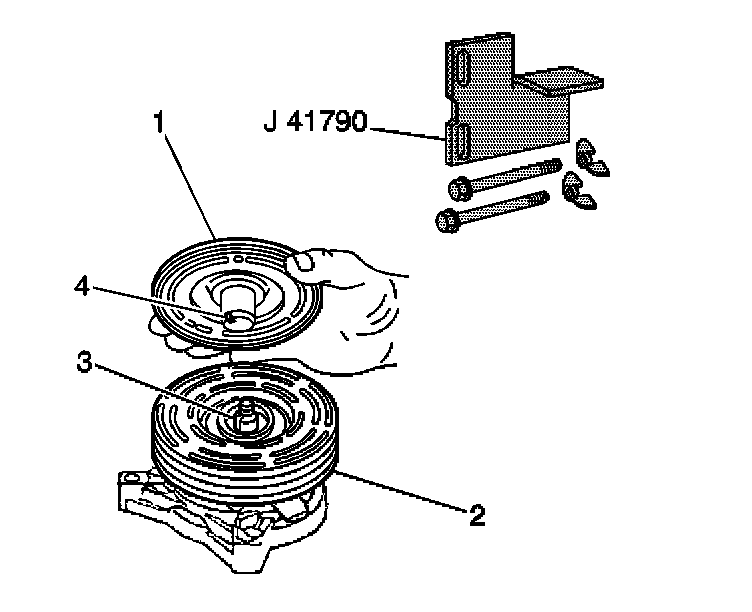 J 41790
1
4
3
2