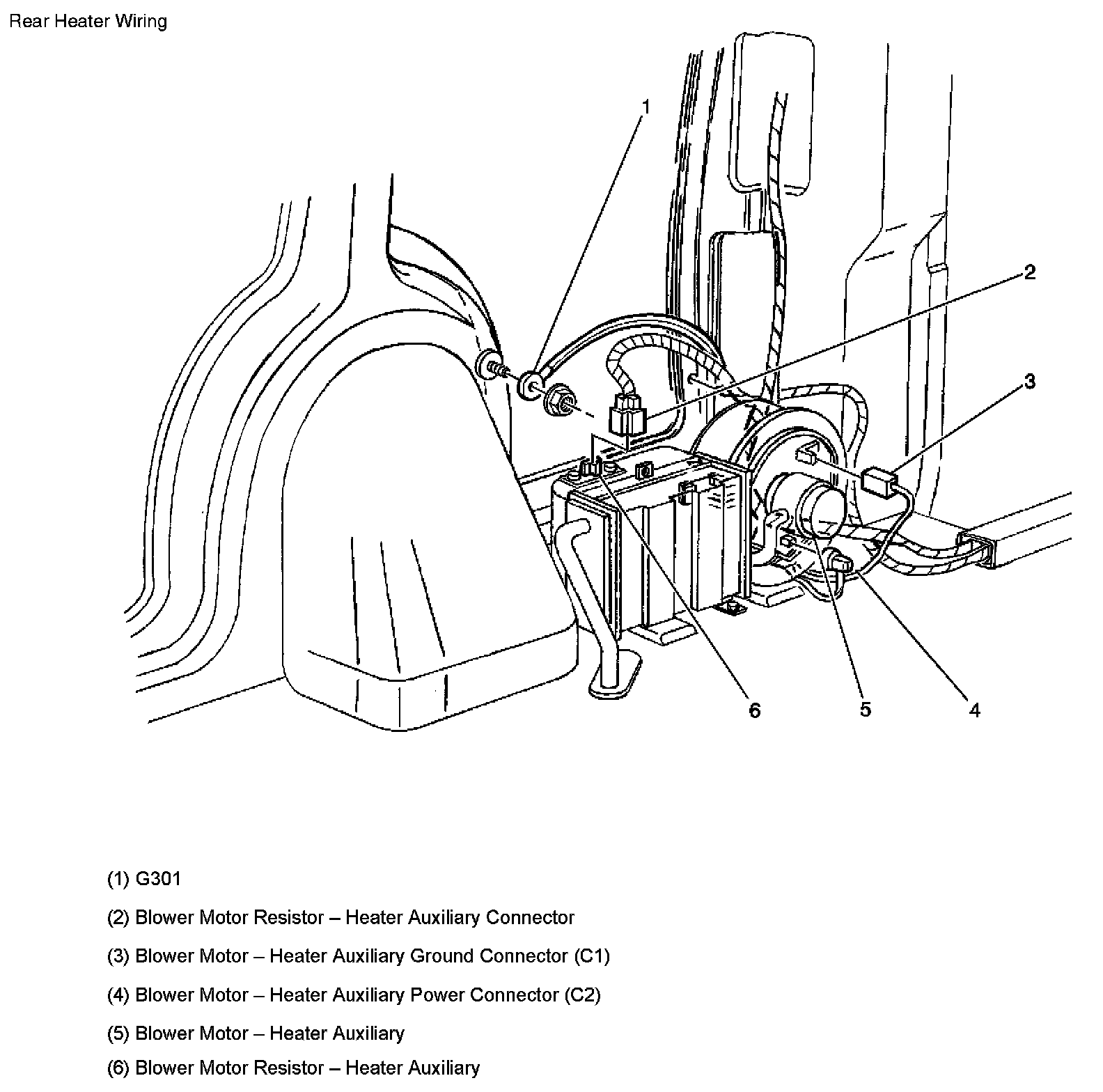 Rear Heater Wiring

1

2

3

6

5

4

(1) G301

(2) Blower Motor Resistor – Heater Auxiliary Connector

(3) Blower Motor – Heater Auxiliary Ground Connector (C1)

(4) Blower Motor – Heater Auxiliary Power Connector (C2)

(5) Blower Motor – Heater Auxiliary

(6) Blower Motor Resistor – Heater Auxiliary