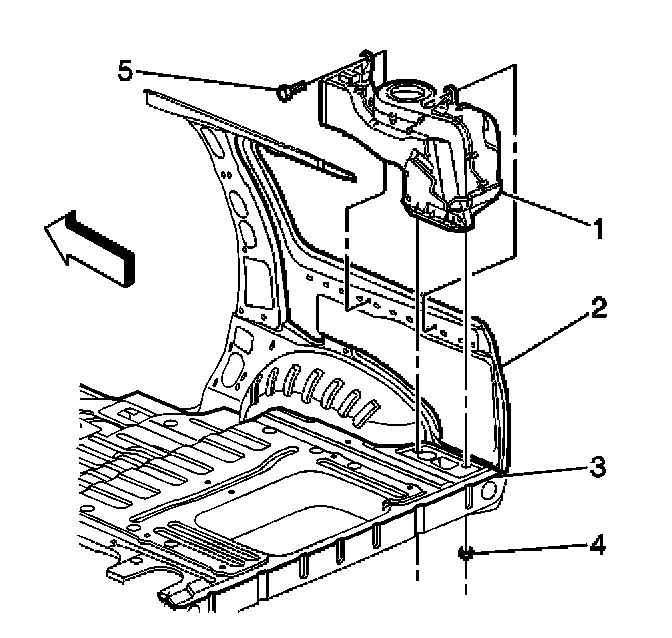 5
1
2
3
4