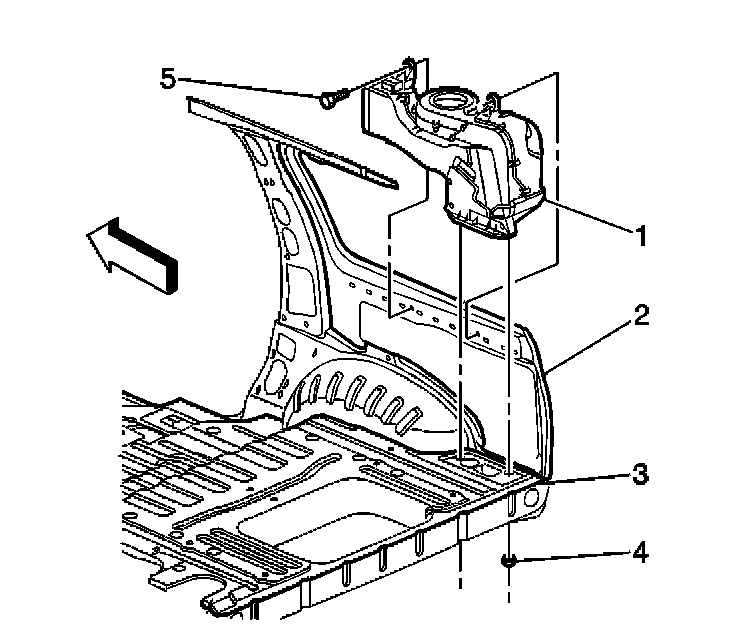 5
1
2
3
4