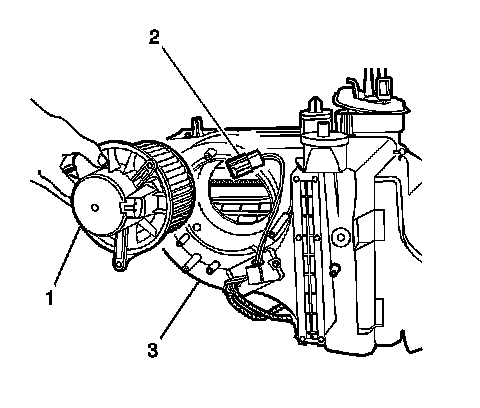 2
1
3