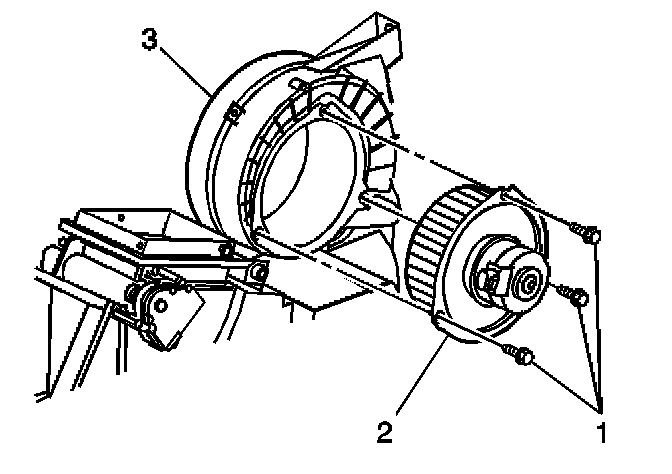 3
2
1