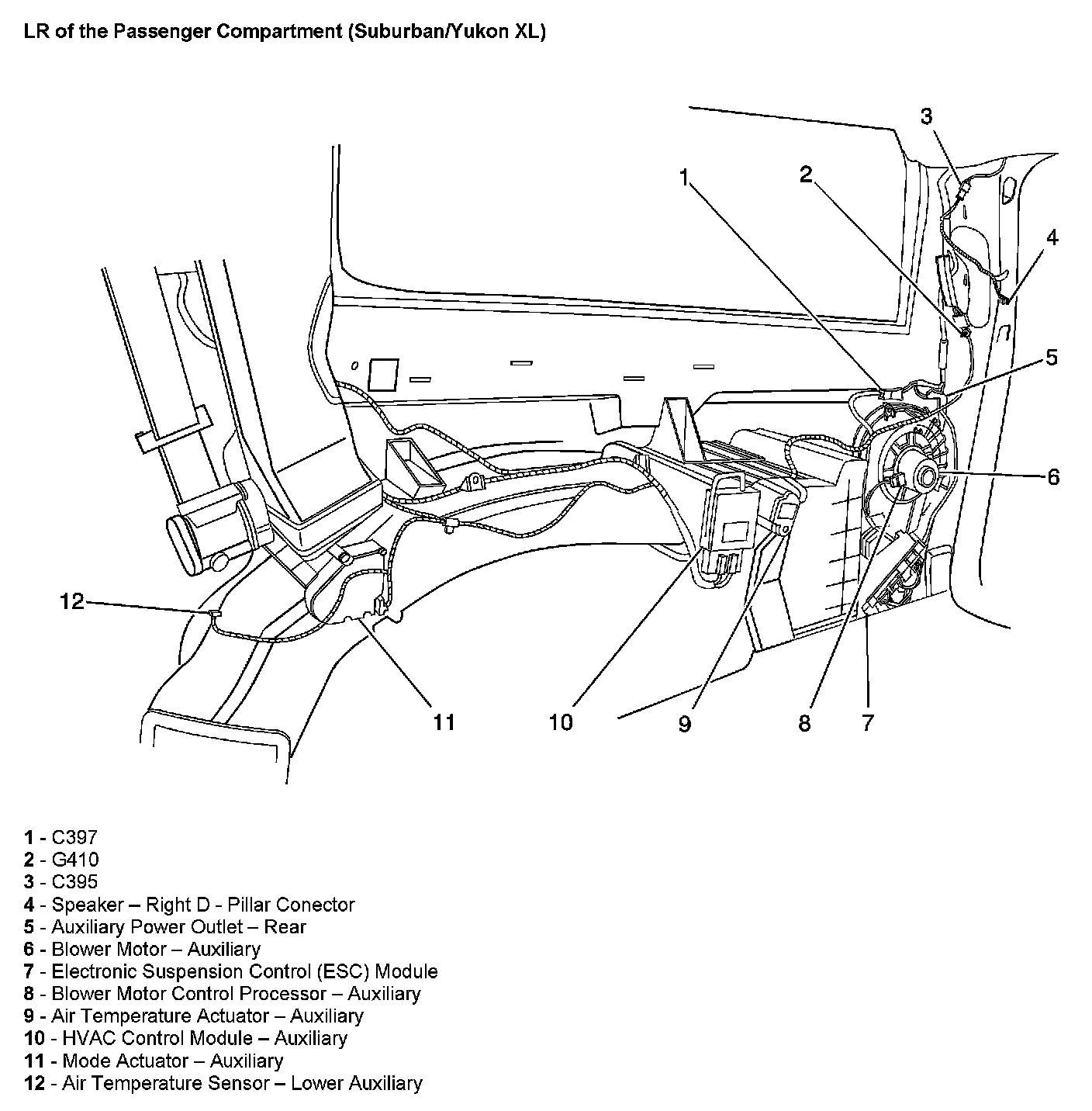 LR of the Passenger Compartment (Suburban/Yukon XL)

3
1
2
4
5
6
12
11
10
9
8
7

1 - C397
2 - G410
3 - C395
4 - Speaker – Right D - Pillar Conector
5 - Auxiliary Power Outlet – Rear
6 - Blower Motor – Auxiliary
7 - Electronic Suspension Control (ESC) Module
8 - Blower Motor Control Processor – Auxiliary
9 - Air Temperature Actuator – Auxiliary
10 - HVAC Control Module – Auxiliary
11 - Mode Actuator – Auxiliary
12 - Air Temperature Sensor – Lower Auxiliary