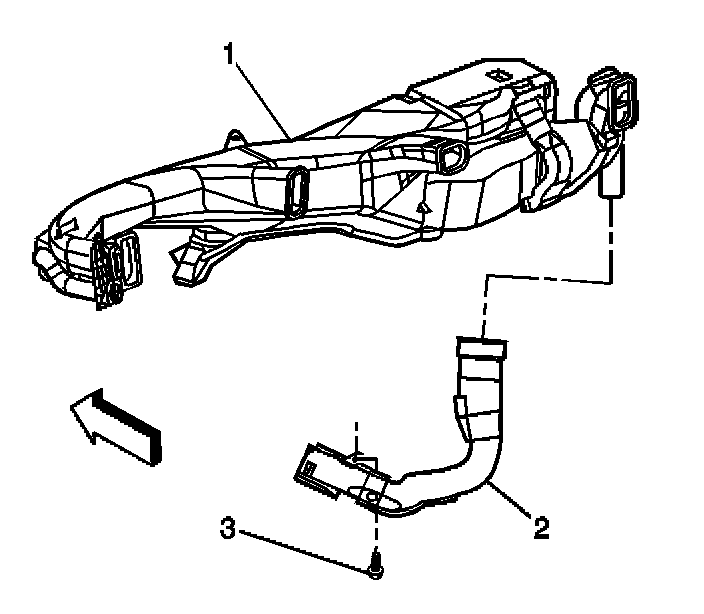 1

2

3