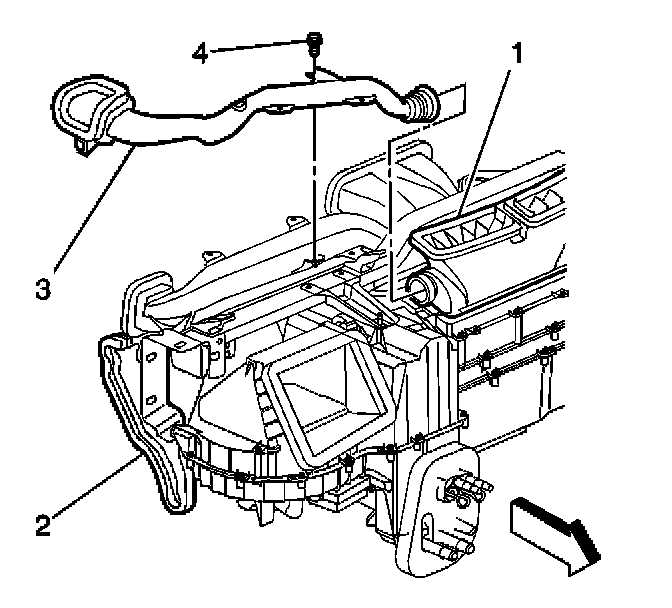 4
1
3
2