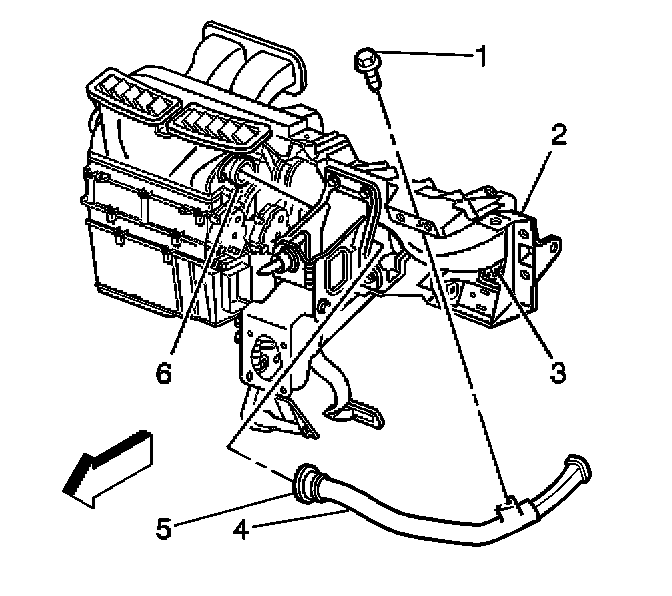 1
2
6
3
5
4