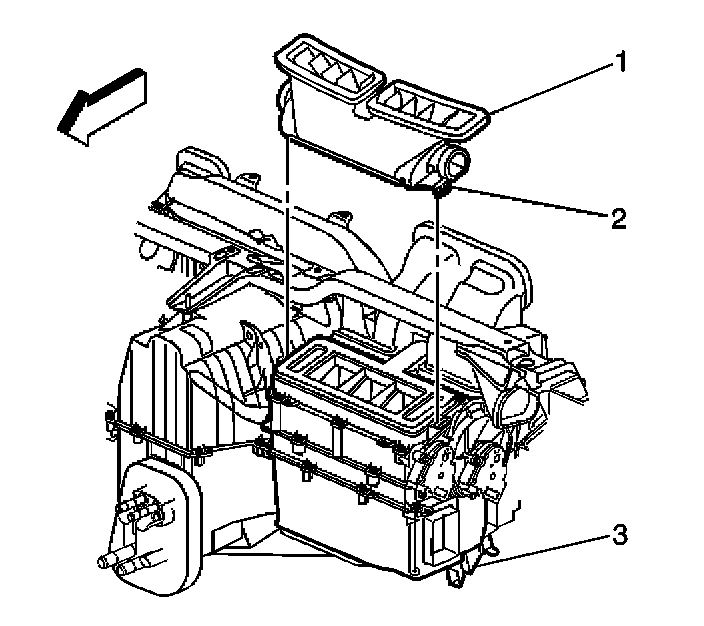 1
2
3