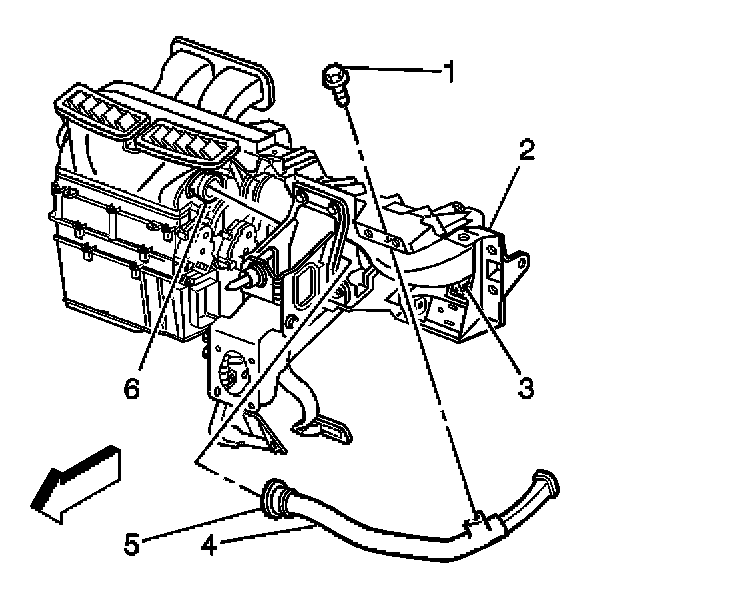 1
2
6
3
5
4