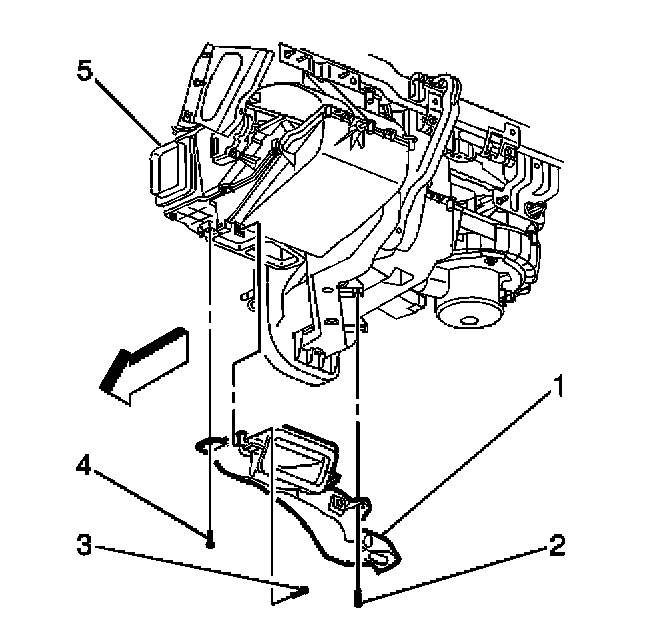 5
1
4
3
2