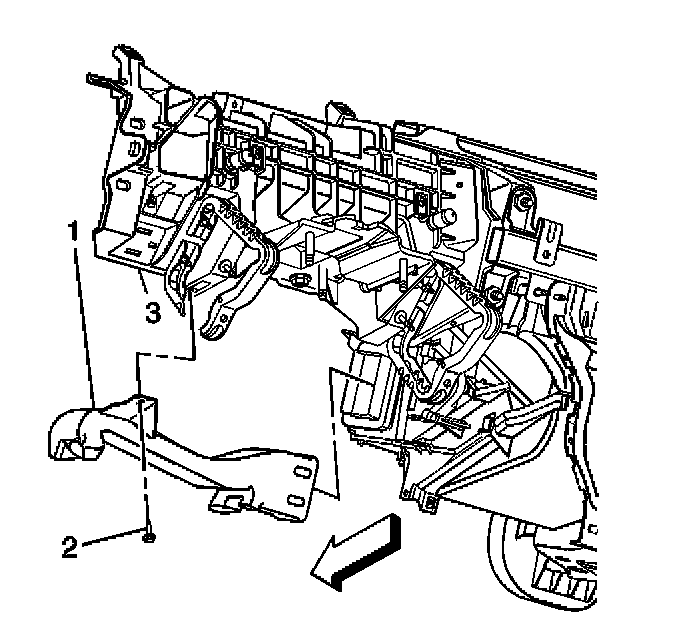 1
3
2