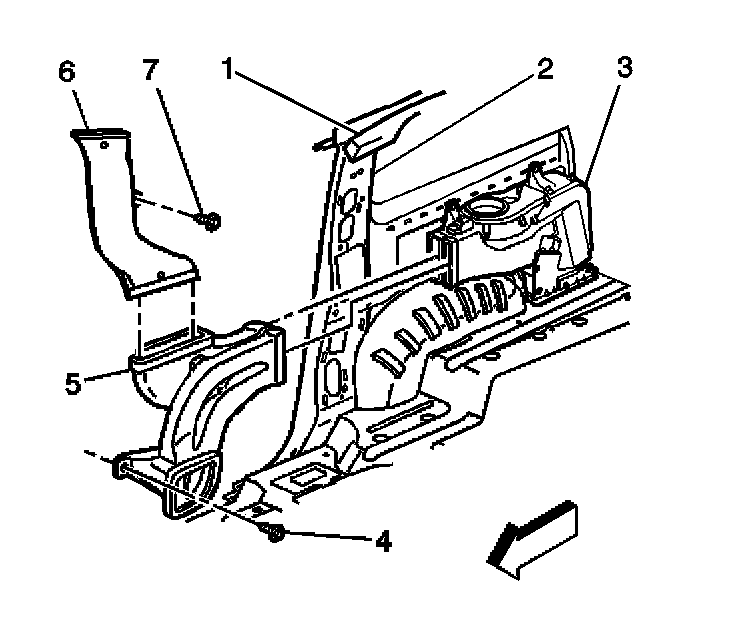 6
7
1
2
3
5
4