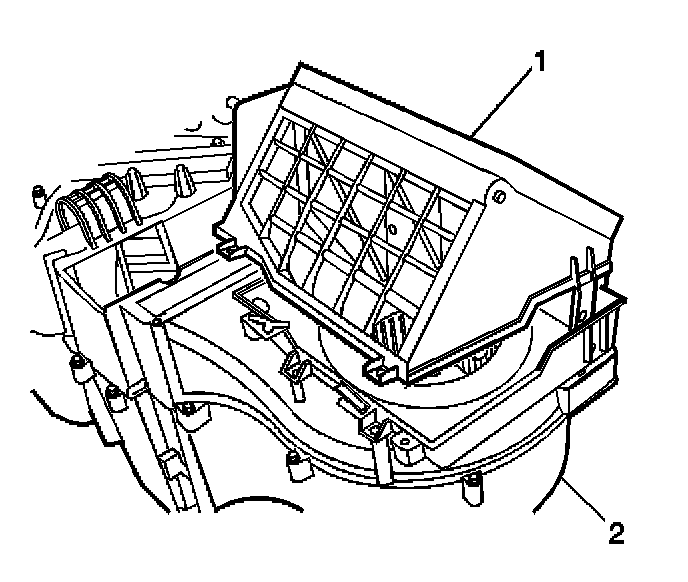 1

2