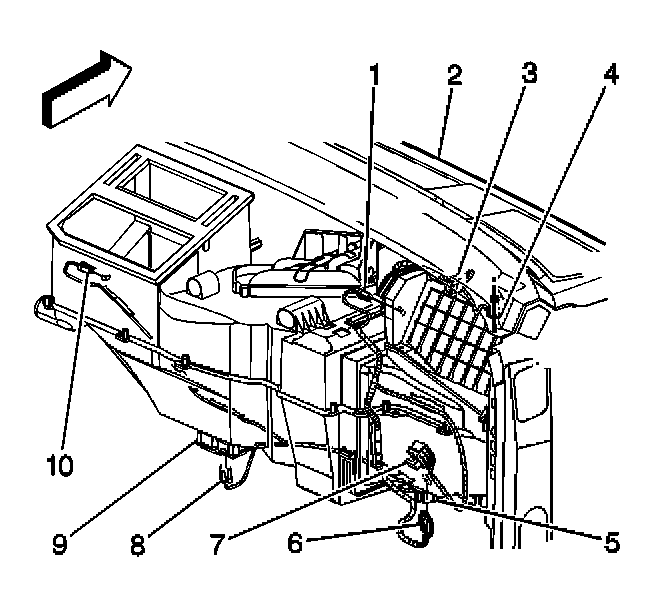 1
2
3
4
10
9
8
7
6
5