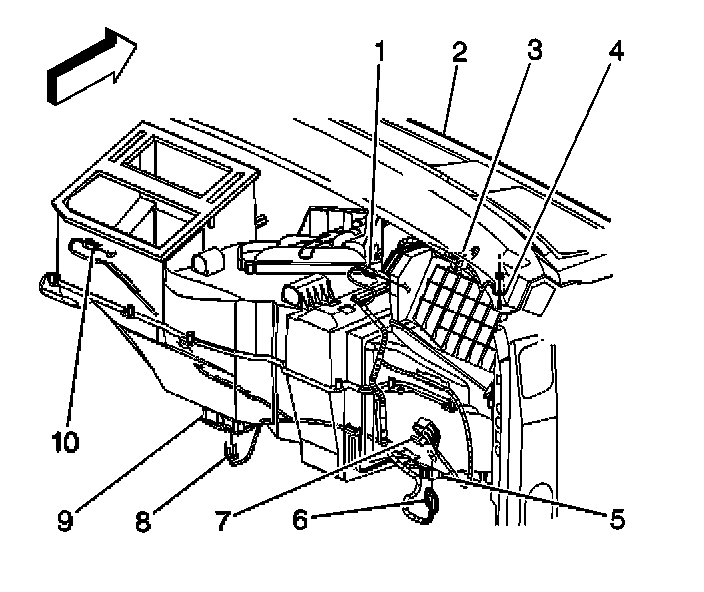 1
2
3
4
10
9
8
7
6
5