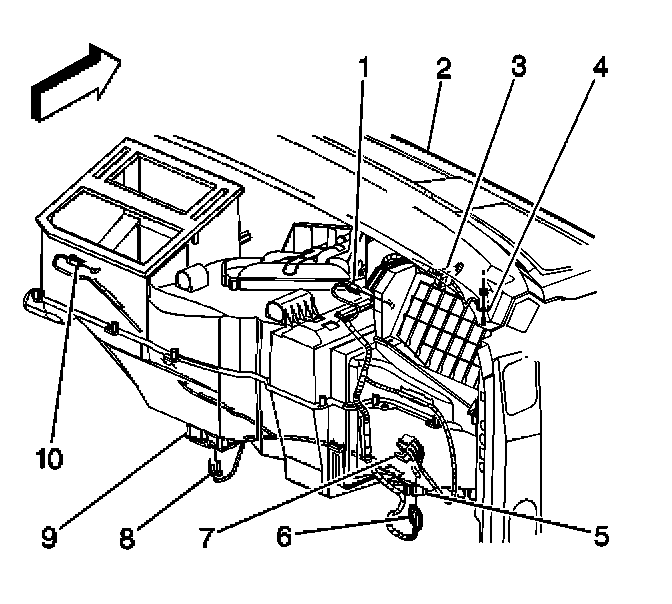 1
2
3
4
10
9
8
7
6
5