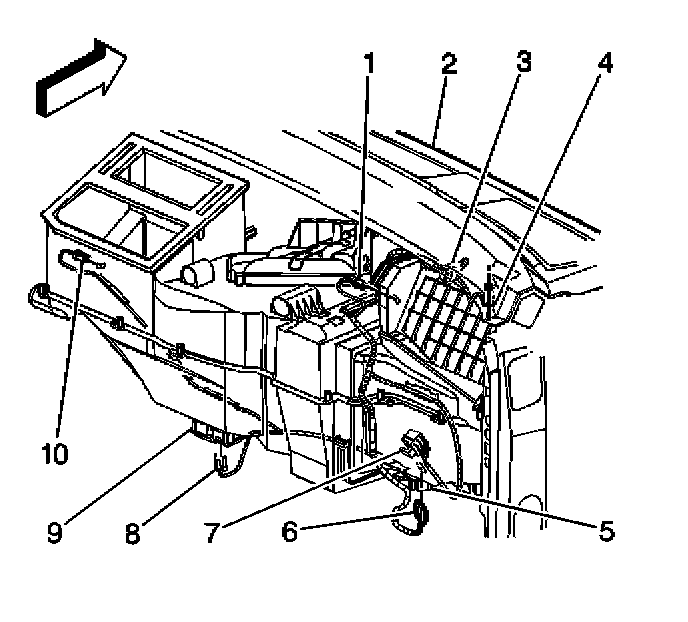 1
2
3
4
10
9
8
7
6
5