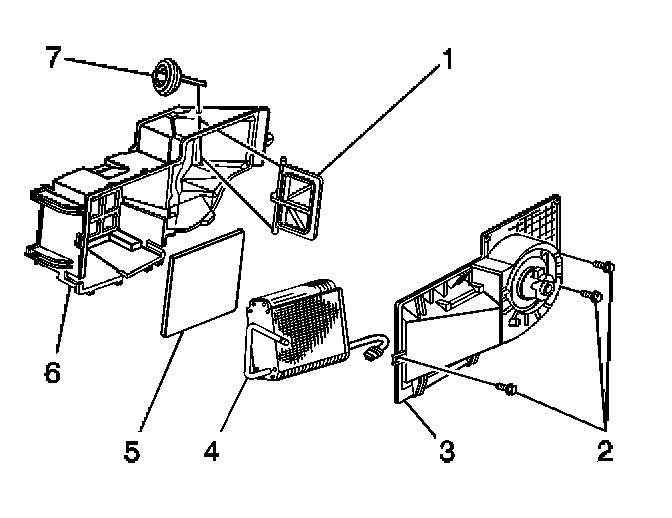 7
1
6
5
4
3
2